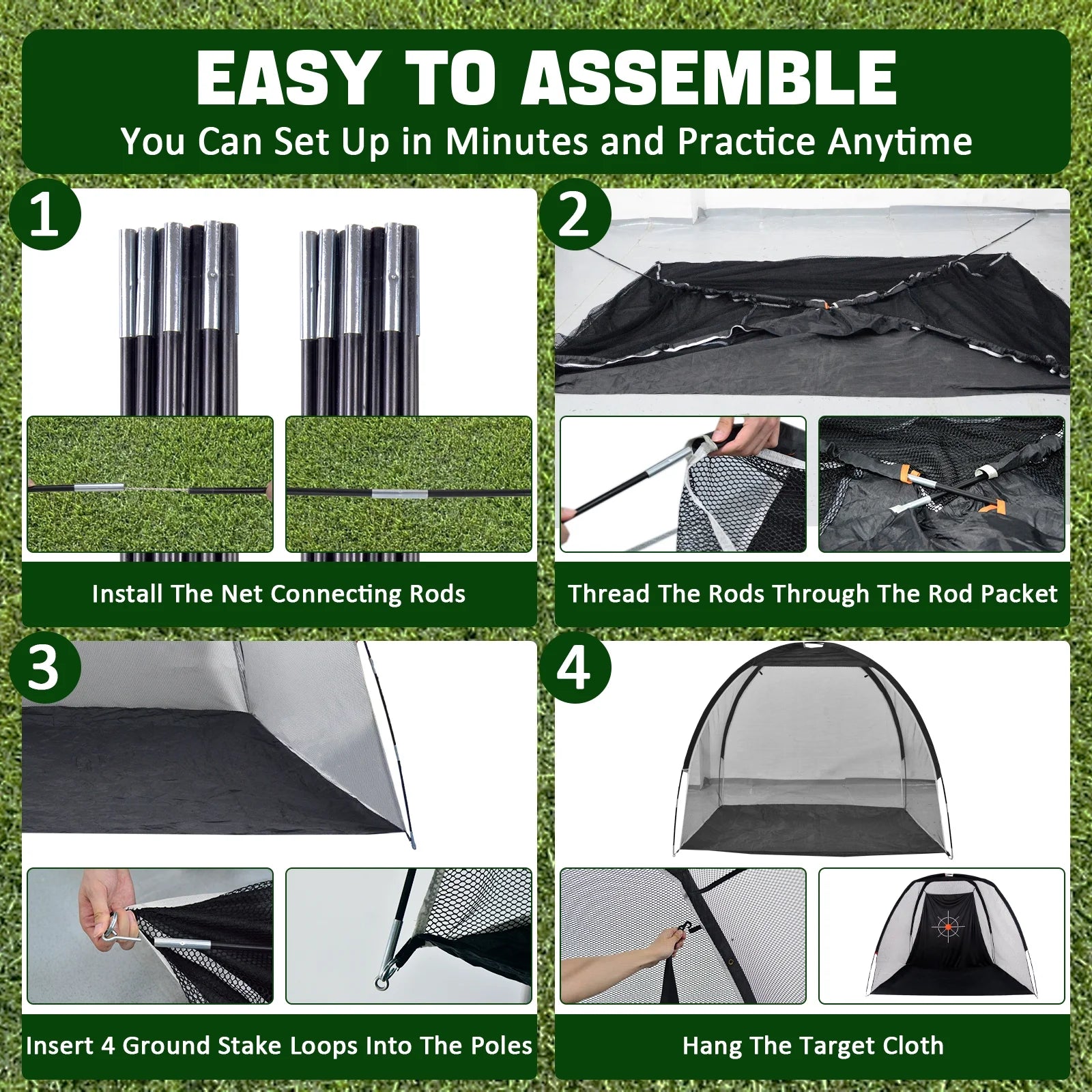 EASY TO ASSEMBLE
You Can Set Up in Minutes and Practice Anytime

1

Install The Net Connecting Rods

2

Thread The Rods Through The Rod Packet

3

Insert 4 Ground Stake Loops Into The Poles

4

Hang The Target Cloth